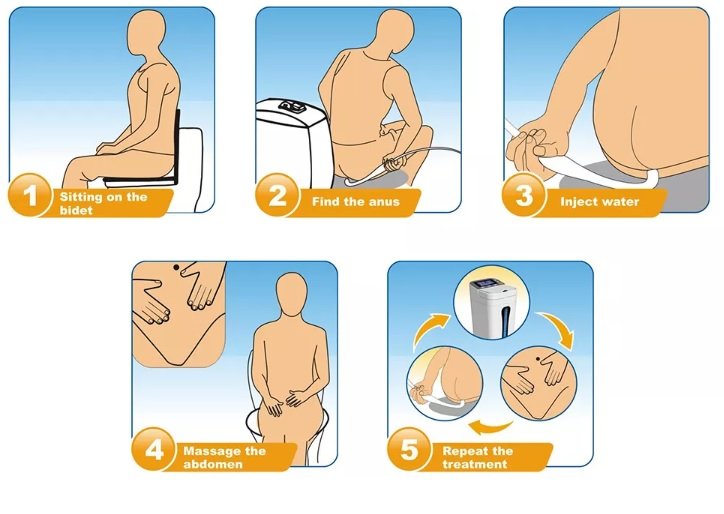 1 Sitting on the bidet

2 Find the anus

3 Inject water

4 Massage the abdomen

5 Repeat the treatment